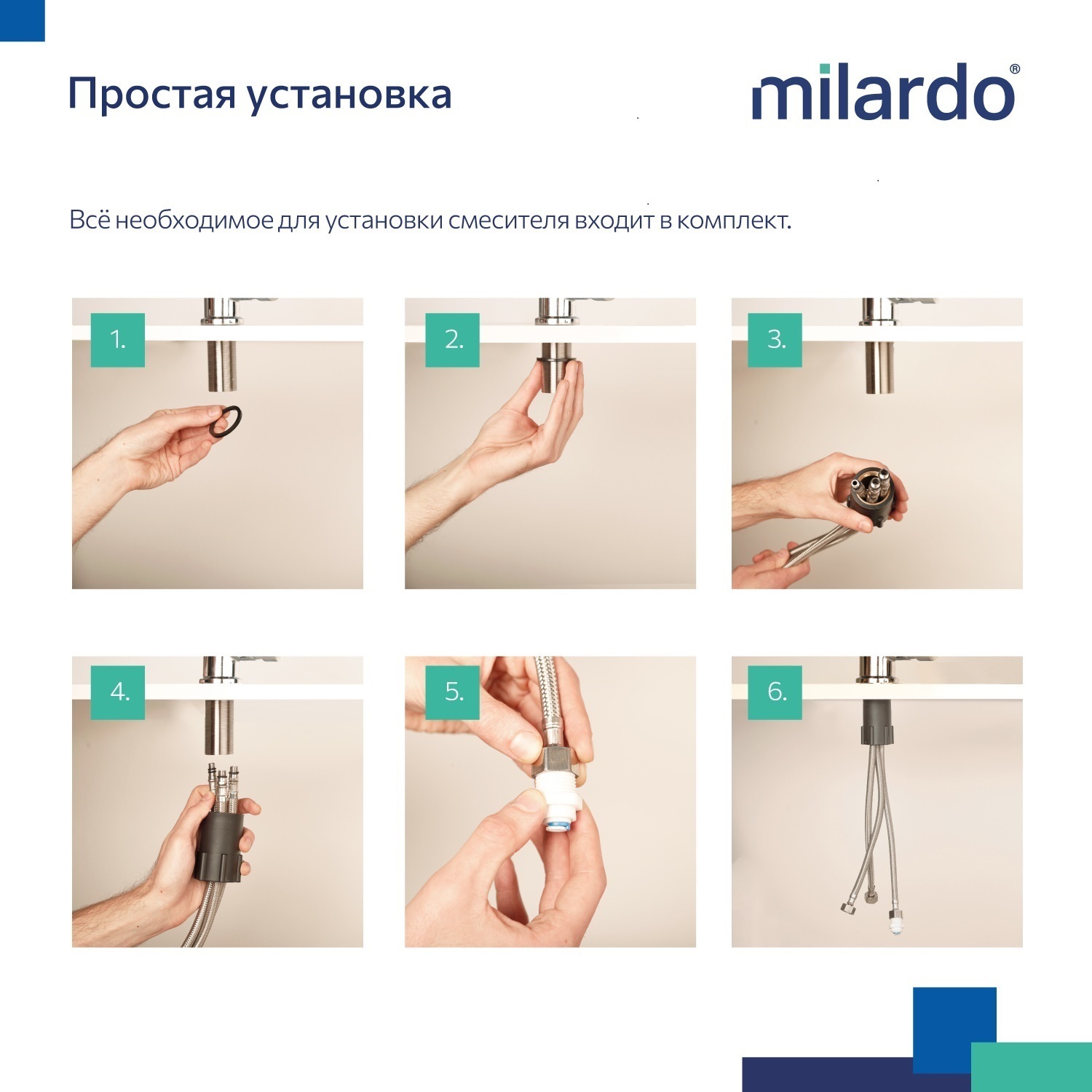 Простая установка

milardo®

Всё необходимое для установки смесителя входит в комплект.

1.

2.

3.

4.

5.

6.